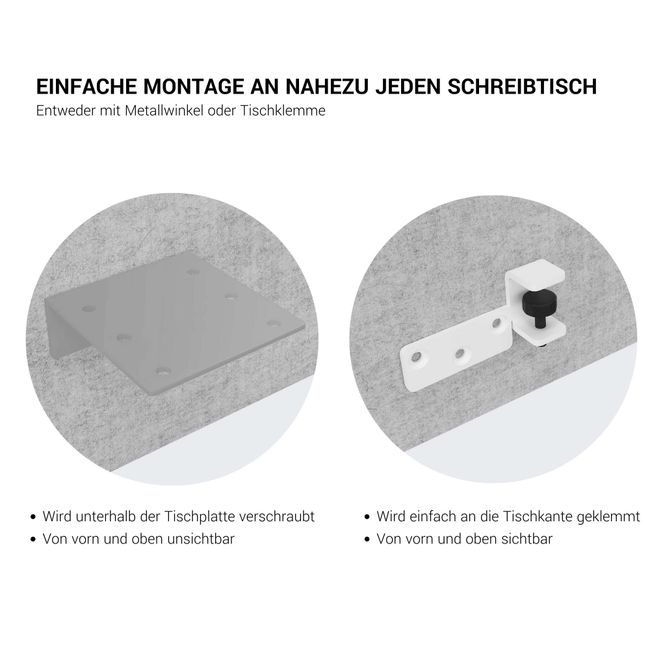 EINFACHE MONTAGE AN NAHEZU JEDEN SCHREIBTISCH
Entweder mit Metallwinkel oder Tischklemme

• Wird unterhalb der Tischplatte verschraubt
• Von vorn und oben unsichtbar

• Wird einfach an die Tischkante geklemmt
• Von vorn und oben sichtbar