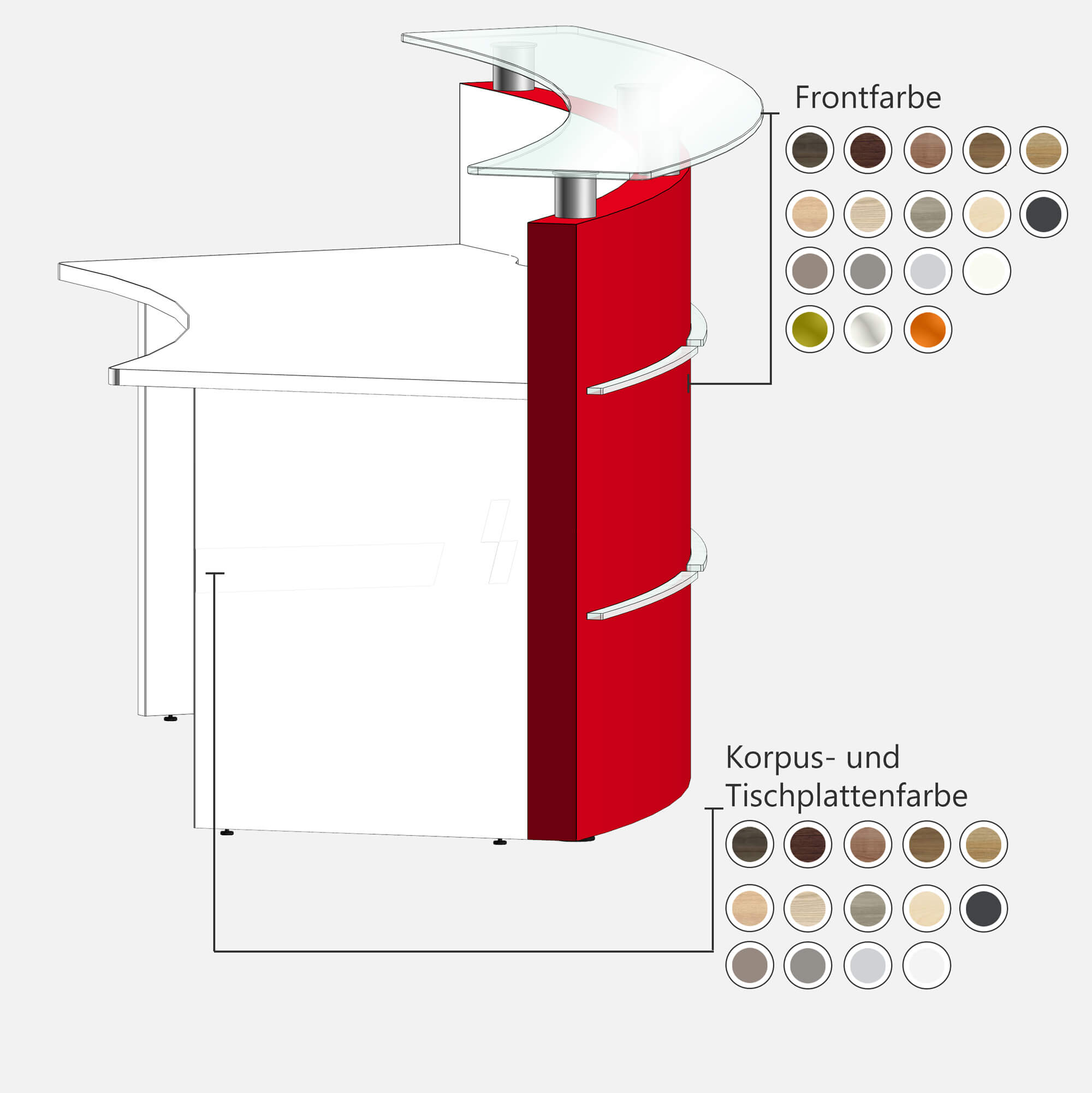 Frontfarbe

Korpus- und Tischplattenfarbe