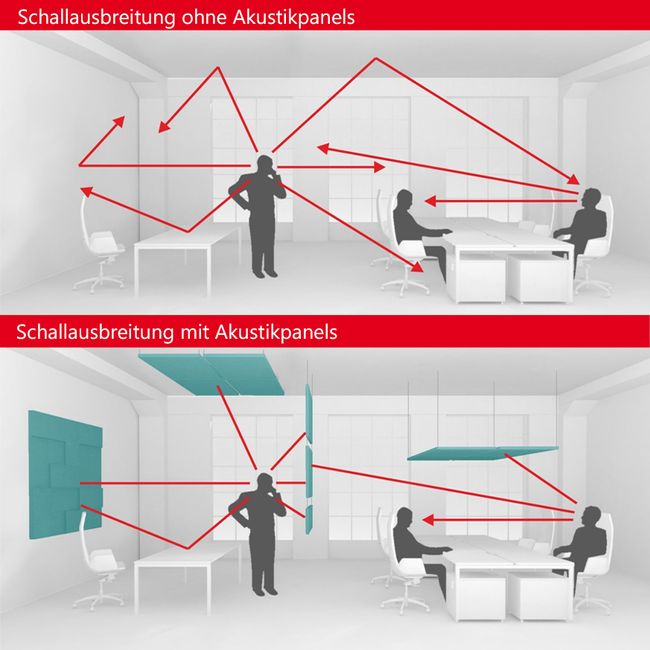 Schallausbreitung ohne Akustikpanels

Schallausbreitung mit Akustikpanels