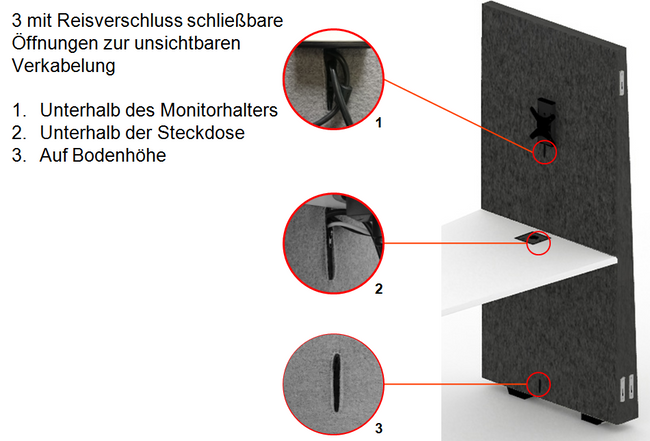 3 mit Reisverschluss schließbare Öffnungen zur unsichtbaren Verkabelung

1. Unterhalb des Monitorhalters
2. Unterhalb der Steckdose
3. Auf Bodenhöhe

1

2

3