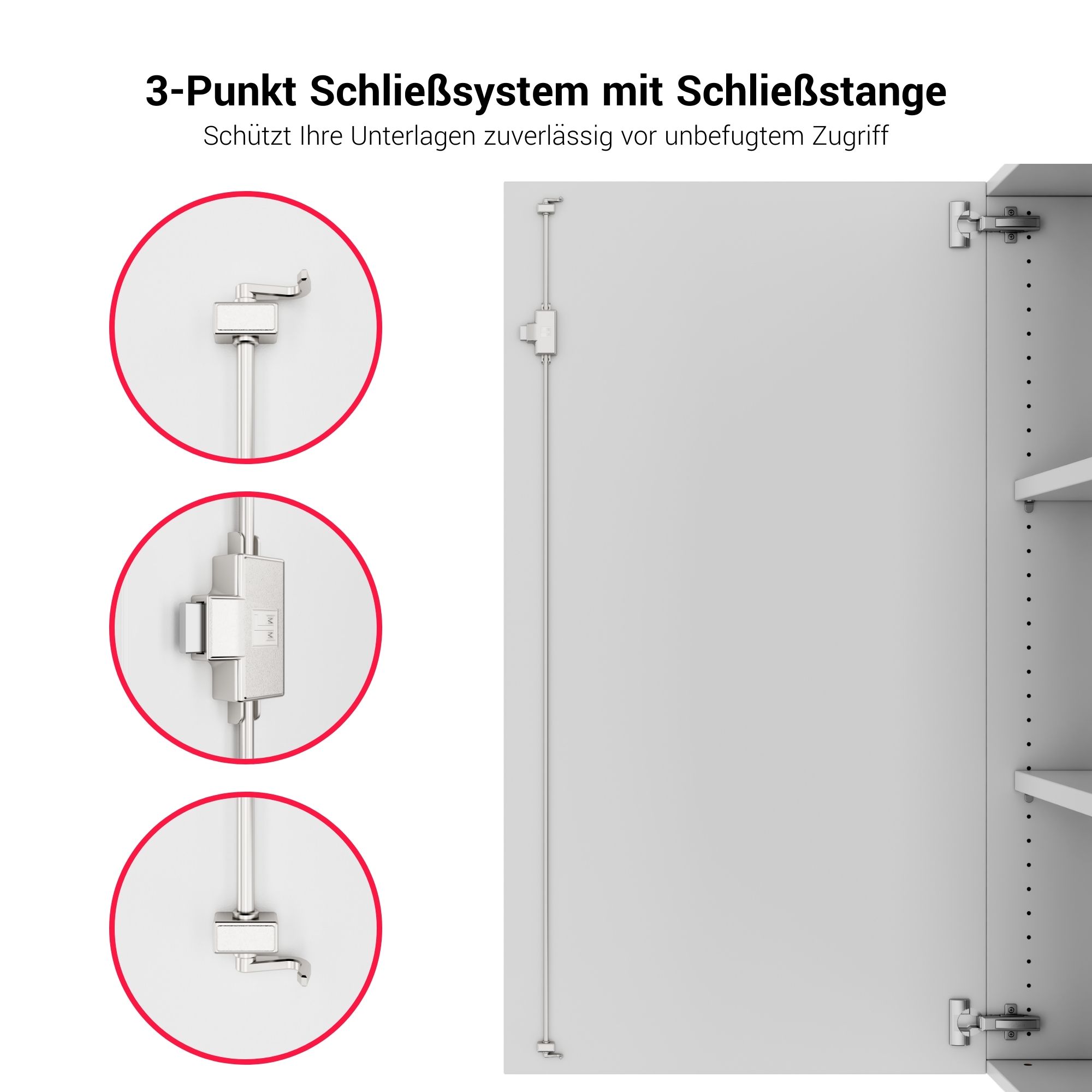 3-Punkt Schließsystem mit Schließstange

Schützt Ihre Unterlagen zuverlässig vor unbefugtem Zugriff