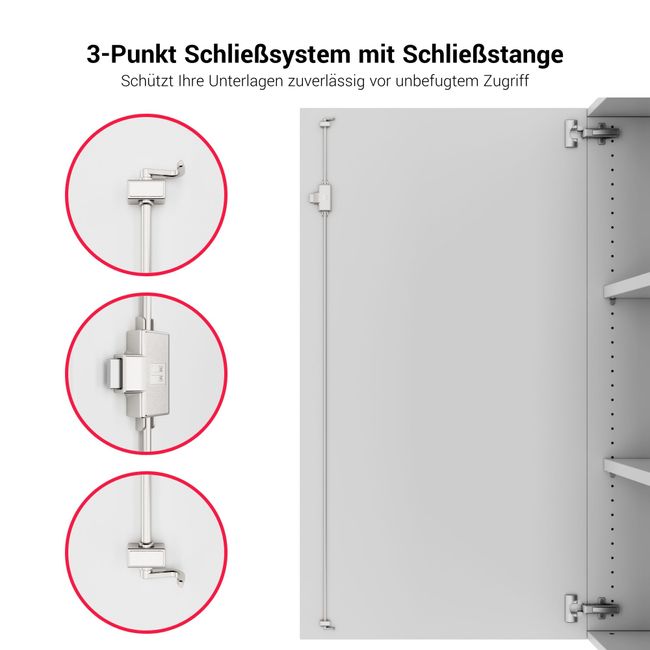 3-Punkt Schließsystem mit Schließstange

Schützt Ihre Unterlagen zuverlässig vor unbefugtem Zugriff